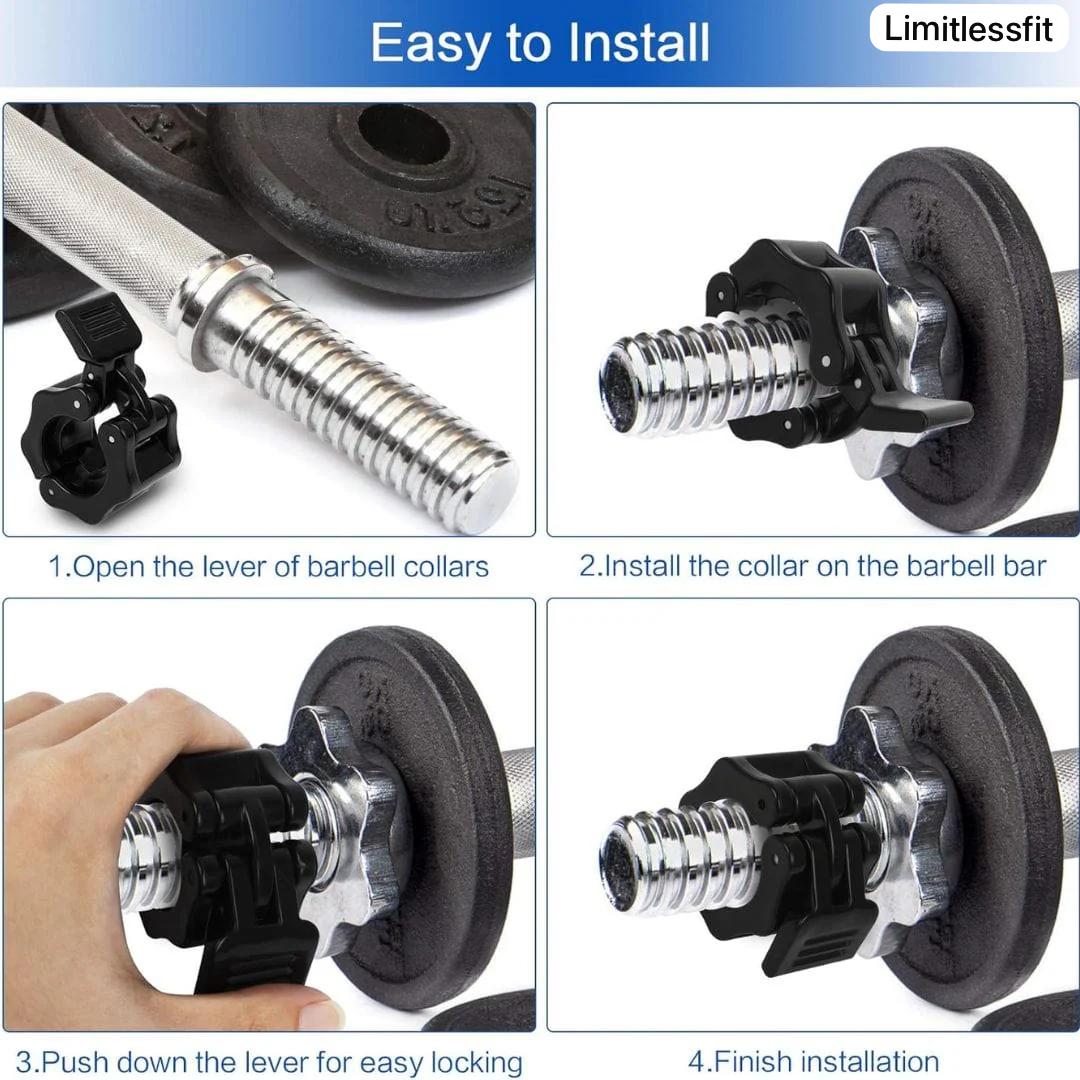 Easy to Install

Limitlessfit

1.Open the lever of barbell collars

2.Install the collar on the barbell bar

3.Push down the lever for easy locking

4.Finish installation