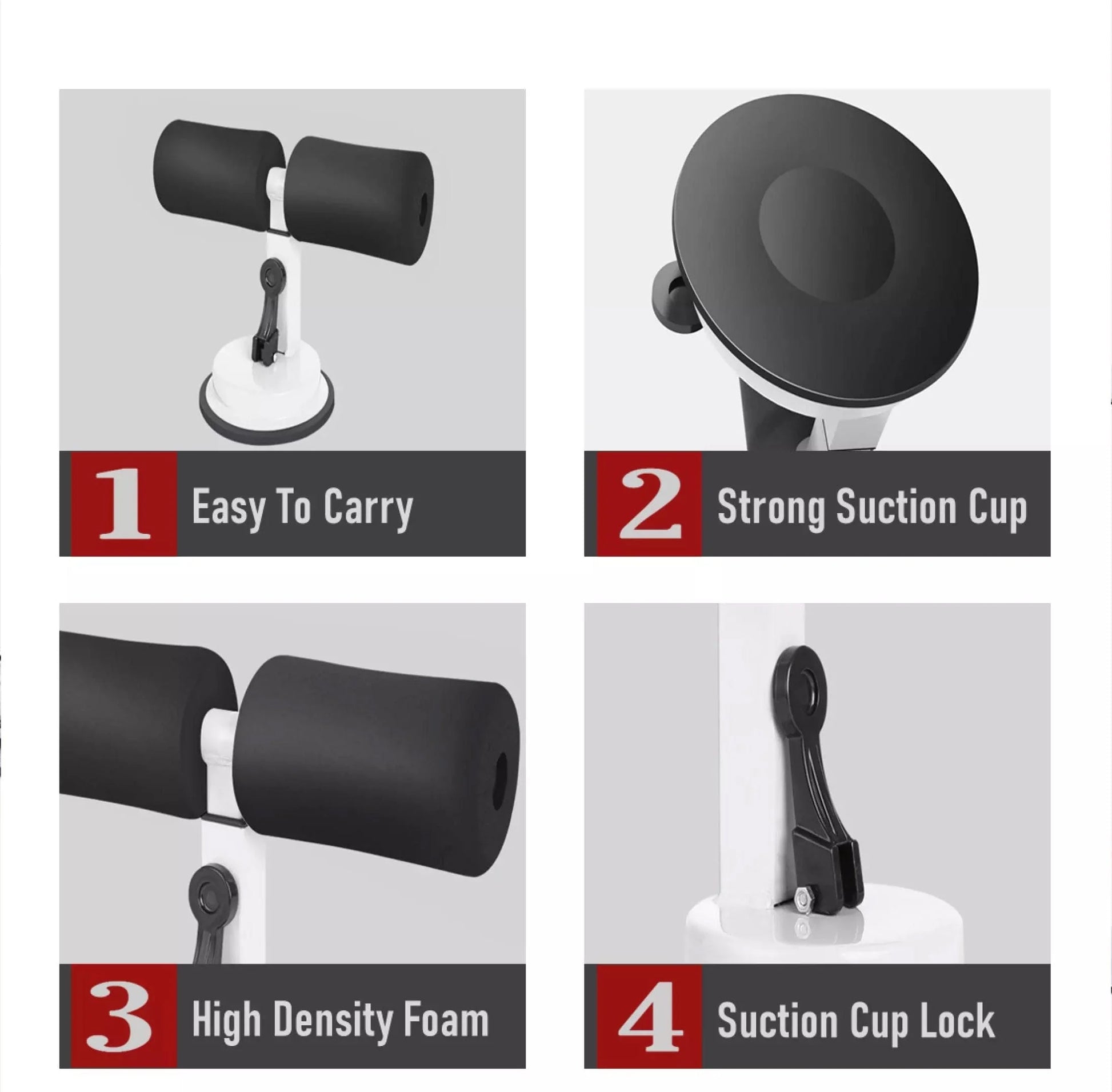 1 Easy To Carry

2 Strong Suction Cup

3 High Density Foam

4 Suction Cup Lock